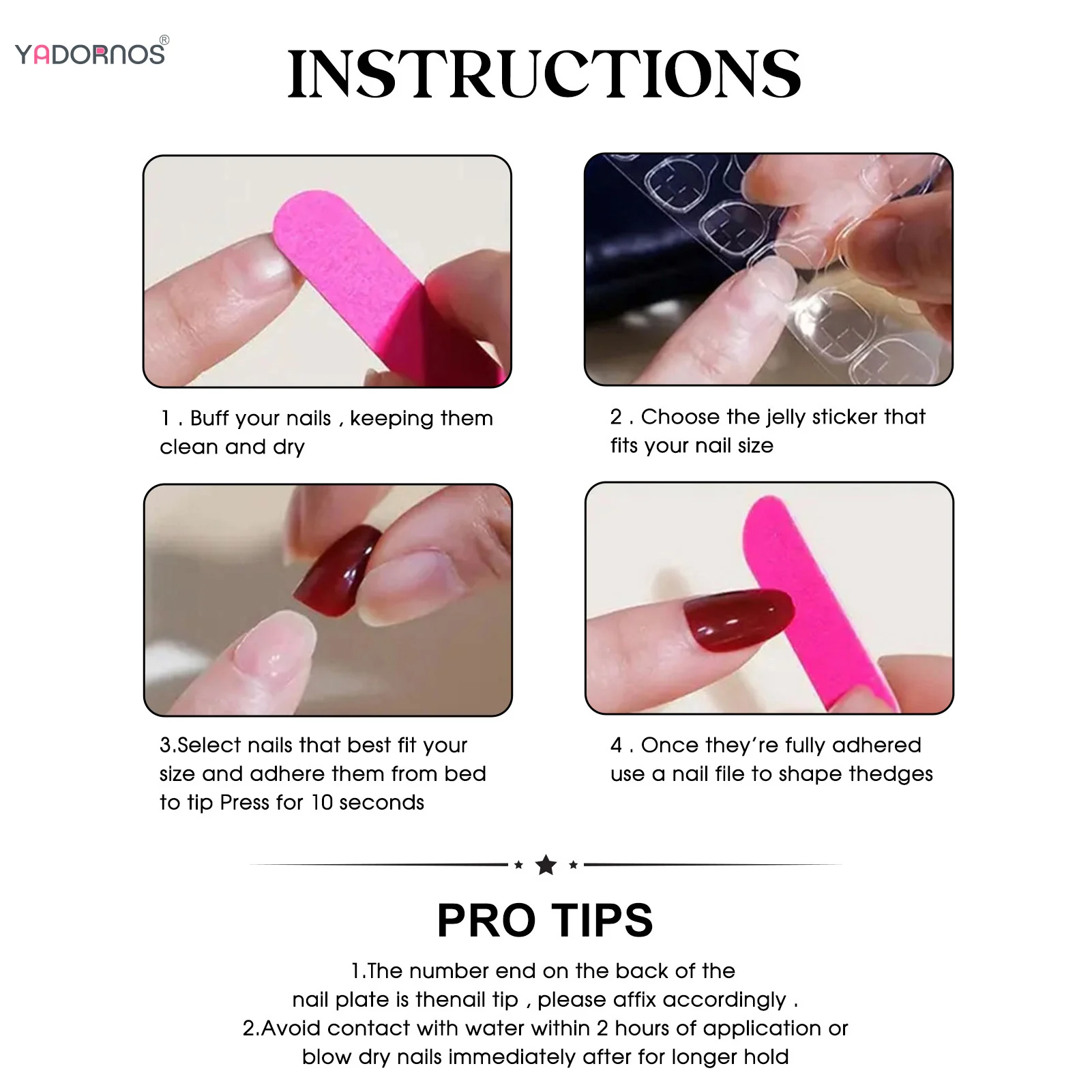 YADORNOS®

INSTRUCTIONS

1 . Buff your nails , keeping them clean and dry

2 . Choose the jelly sticker that fits your nail size

3.Select nails that best fit your size and adhere them from bed to tip Press for 10 seconds

4 . Once they're fully adhered use a nail file to shape thedges

PRO TIPS

1.The number end on the back of the nail plate is thenail tip , please affix accordingly .
2.Avoid contact with water within 2 hours of application or blow dry nails immediately after for longer hold