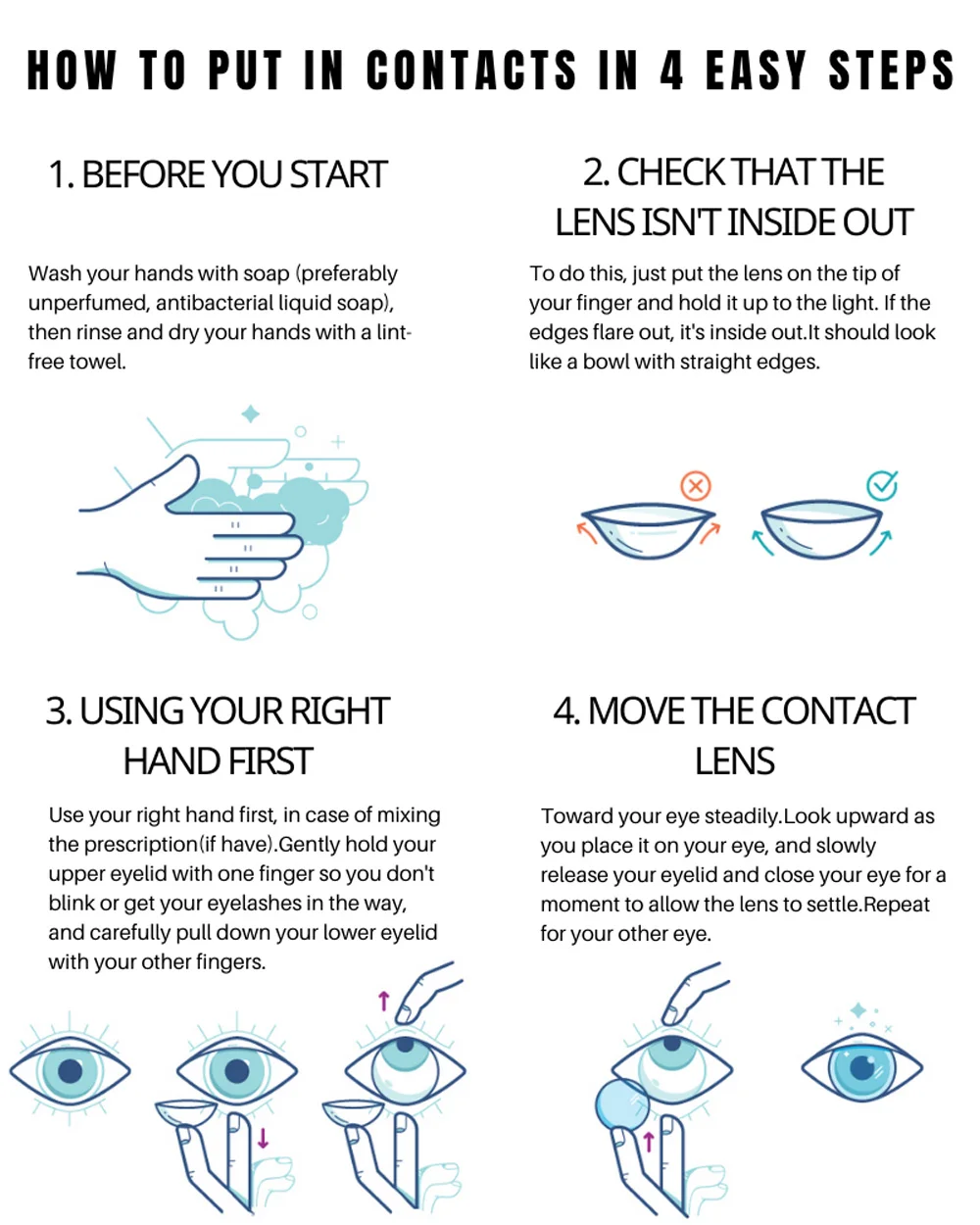 HOW TO PUT IN CONTACTS IN 4 EASY STEPS

1. BEFORE YOU START

Wash your hands with soap (preferably unperfumed, antibacterial liquid soap), then rinse and dry your hands with a lint-free towel.

2. CHECK THAT THE LENS ISN'T INSIDE OUT

To do this, just put the lens on the tip of your finger and hold it up to the light. If the edges flare out, it's inside out.It should look like a bowl with straight edges.

3. USING YOUR RIGHT HAND FIRST

Use your right hand first, in case of mixing the prescription(if have).Gently hold your upper eyelid with one finger so you don't blink or get your eyelashes in the way, and carefully pull down your lower eyelid with your other fingers.

4. MOVE THE CONTACT LENS

Toward your eye steadily.Look upward as you place it on your eye, and slowly release your eyelid and close your eye for a moment to allow the lens to settle.Repeat for your other eye.