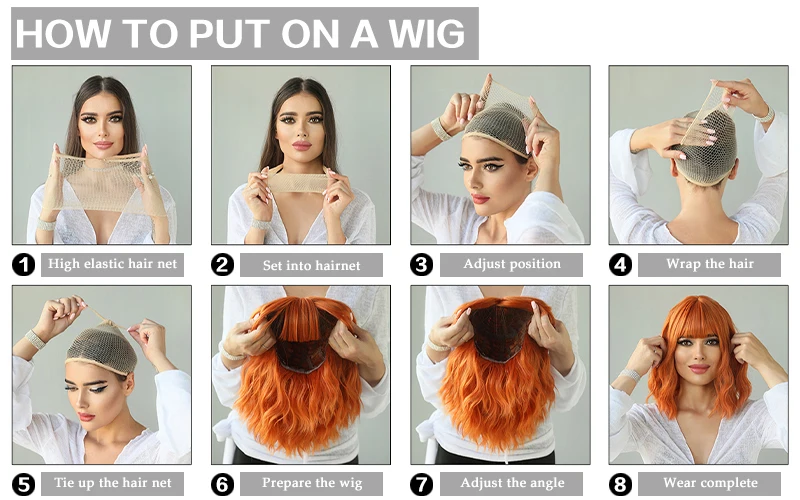 HOW TO PUT ON A WIG

1 High elastic hair net

2 Set into hairnet

3 Adjust position

4 Wrap the hair

5 Tie up the hair net

6 Prepare the wig

7 Adjust the angle

8 Wear complete