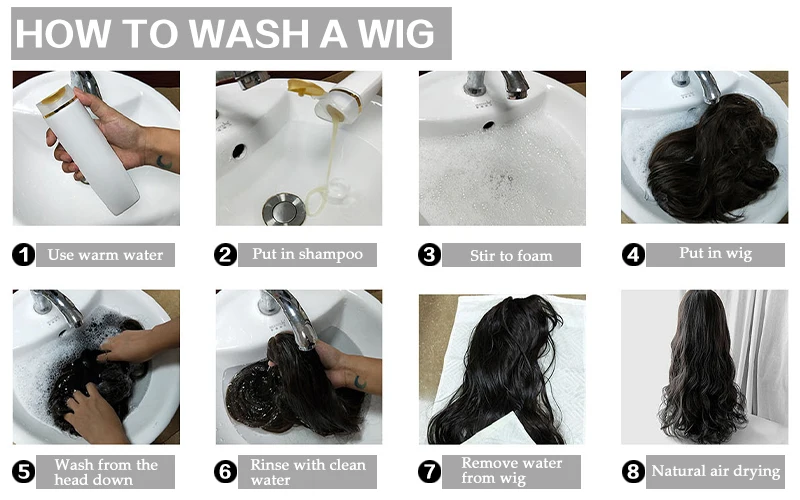 HOW TO WASH A WIG

1 Use warm water

2 Put in shampoo

3 Stir to foam

4 Put in wig

5 Wash from the head down

6 Rinse with clean water

7 Remove water from wig

8 Natural air drying