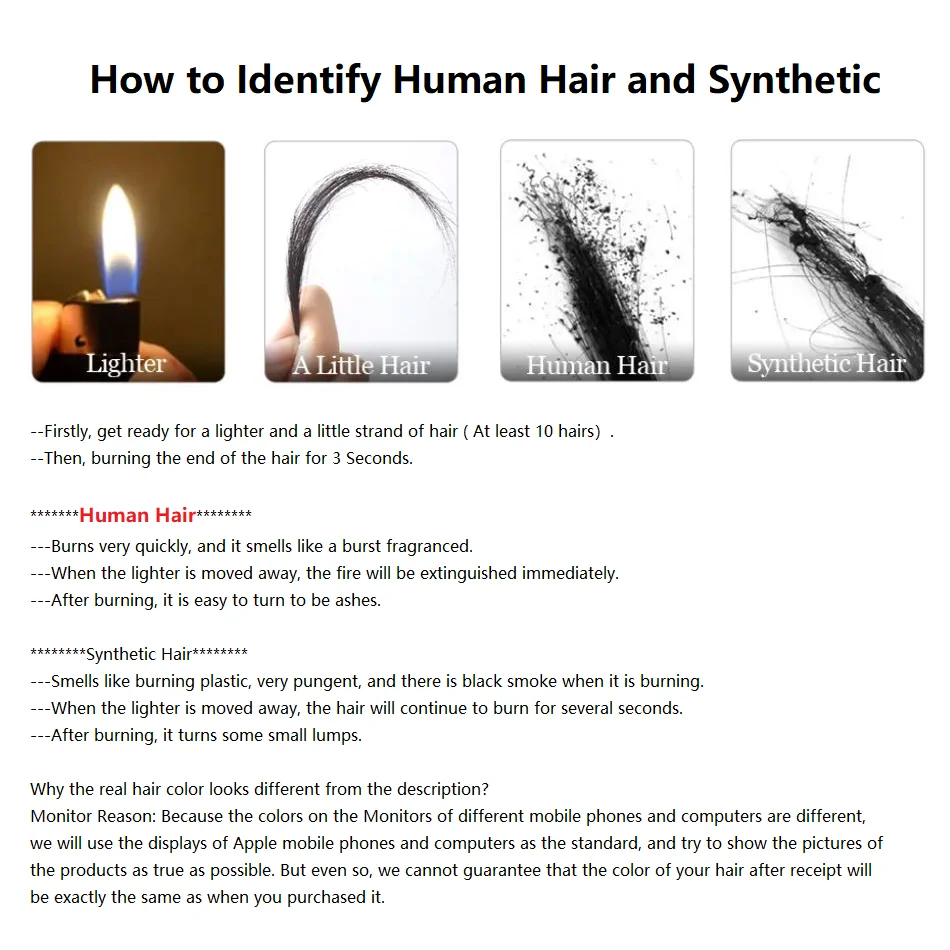 How to Identify Human Hair and Synthetic

Lighter

A Little Hair

Human Hair

Synthetic Hair

--Firstly, get ready for a lighter and a little strand of hair ( At least 10 hairs) .
--Then, burning the end of the hair for 3 Seconds.

*******Human Hair********
---Burns very quickly, and it smells like a burst fragranced.
---When the lighter is moved away, the fire will be extinguished immediately.
---After burning, it is easy to turn to be ashes.

********Synthetic Hair********
---Smells like burning plastic, very pungent, and there is black smoke when it is burning.
---When the lighter is moved away, the hair will continue to burn for several seconds.
---After burning, it turns some small lumps.

Why the real hair color looks different from the description?
Monitor Reason: Because the colors on the Monitors of different mobile phones and computers are different, we will use the displays of Apple mobile phones and computers as the standard, and try to show the pictures of the products as true as possible. But even so, we cannot guarantee that the color of your hair after receipt will be exactly the same as when you purchased it.