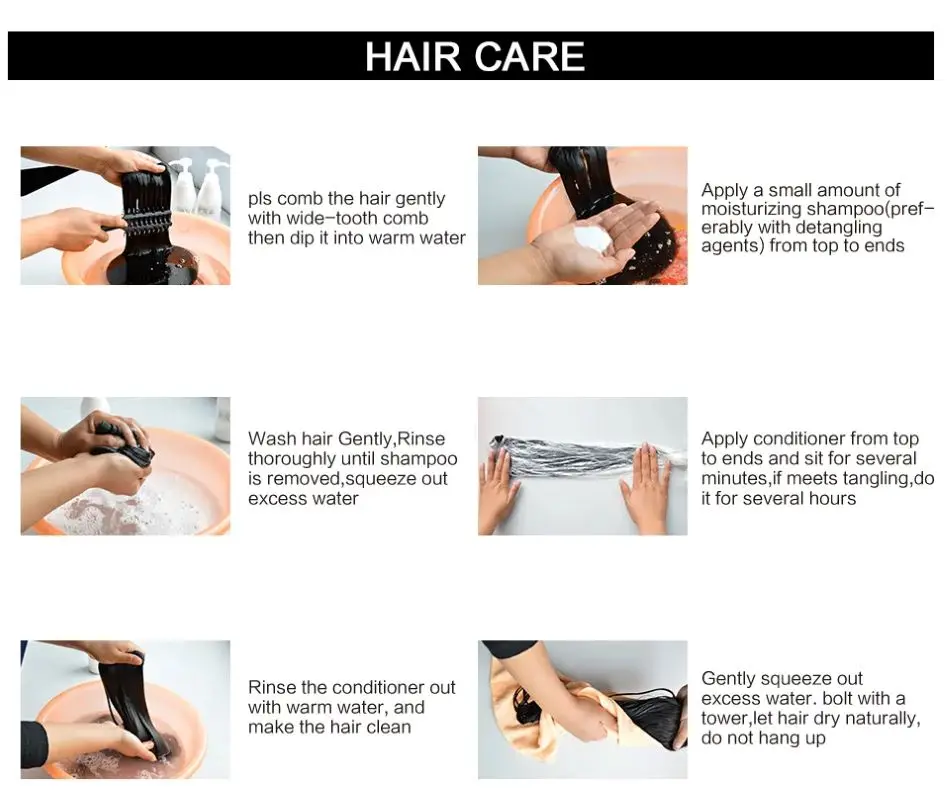 HAIR CARE

pls comb the hair gently with wide-tooth comb then dip it into warm water

Apply a small amount of moisturizing shampoo(preferably with detangling agents) from top to ends

Wash hair Gently,Rinse thoroughly until shampoo is removed,squeeze out excess water

Apply conditioner from top to ends and sit for several minutes,if meets tangling,do it for several hours

Rinse the conditioner out with warm water, and make the hair clean

Gently squeeze out excess water. bolt with a tower,let hair dry naturally, do not hang up