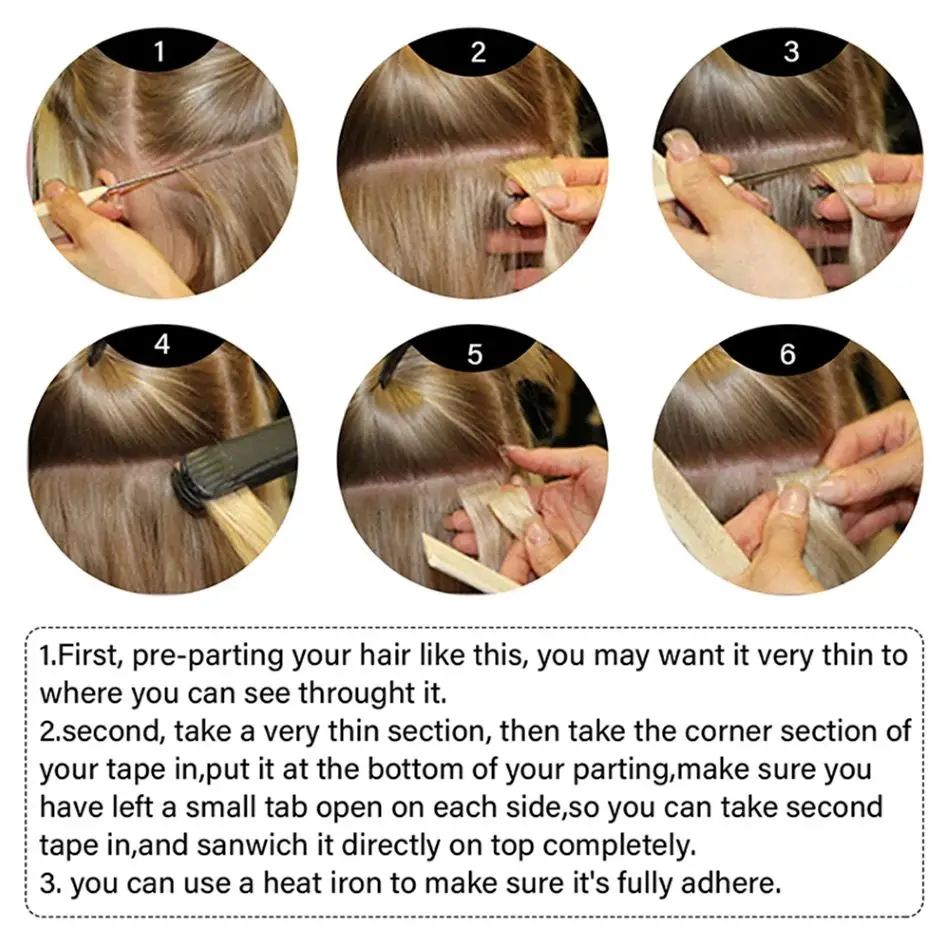 1

2

3

4

5

6

1.First, pre-parting your hair like this, you may want it very thin to where you can see throught it.
2.second, take a very thin section, then take the corner section of your tape in,put it at the bottom of your parting,make sure you have left a small tab open on each side,so you can take second tape in,and sanwich it directly on top completely.
3. you can use a heat iron to make sure it's fully adhere.