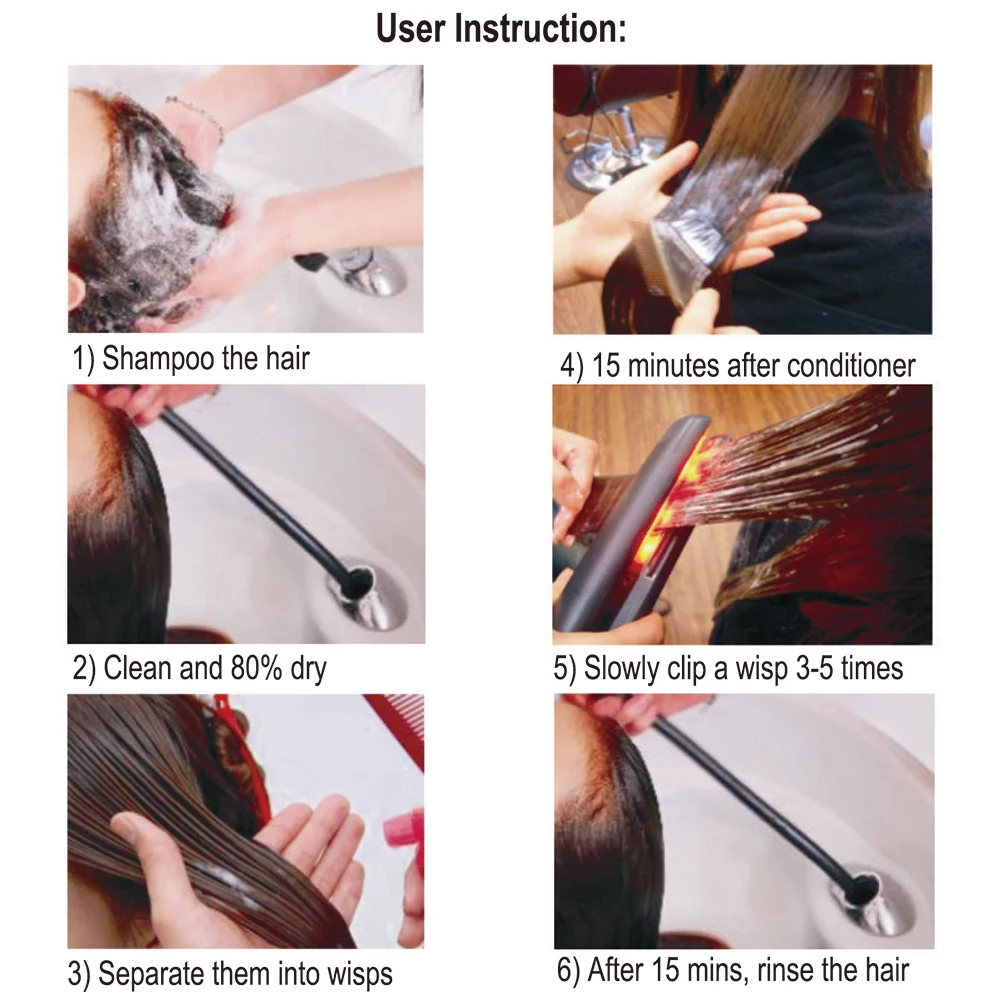 User Instruction:

1) Shampoo the hair

2) Clean and 80% dry

3) Separate them into wisps

4) 15 minutes after conditioner

5) Slowly clip a wisp 3-5 times

6) After 15 mins, rinse the hair