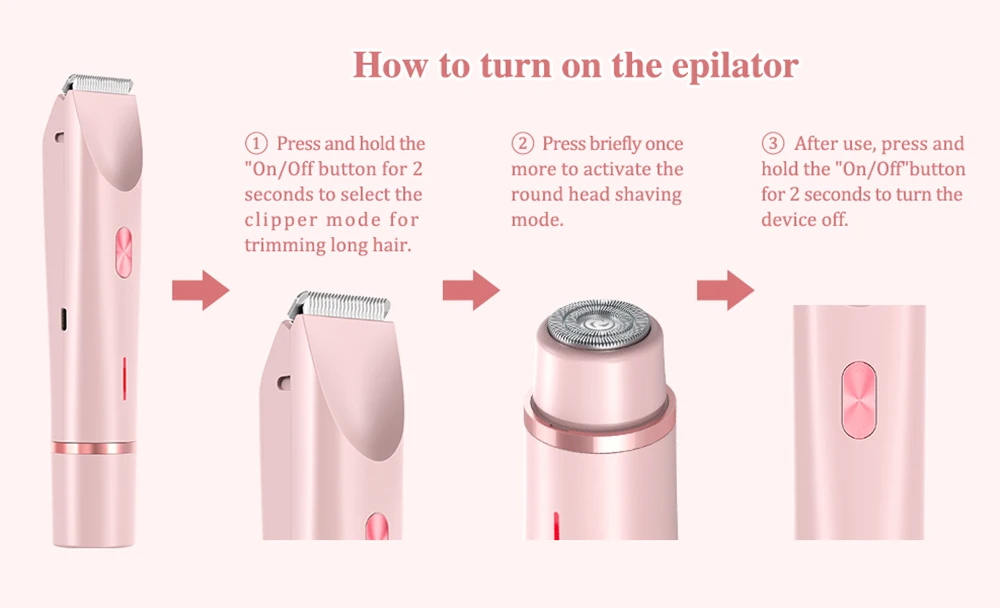 How to turn on the epilator

① Press and hold the "On/Off button for 2 seconds to select the clipper mode for trimming long hair.

② Press briefly once more to activate the round head shaving mode.

③ After use, press and hold the "On/Off"button for 2 seconds to turn the device off.