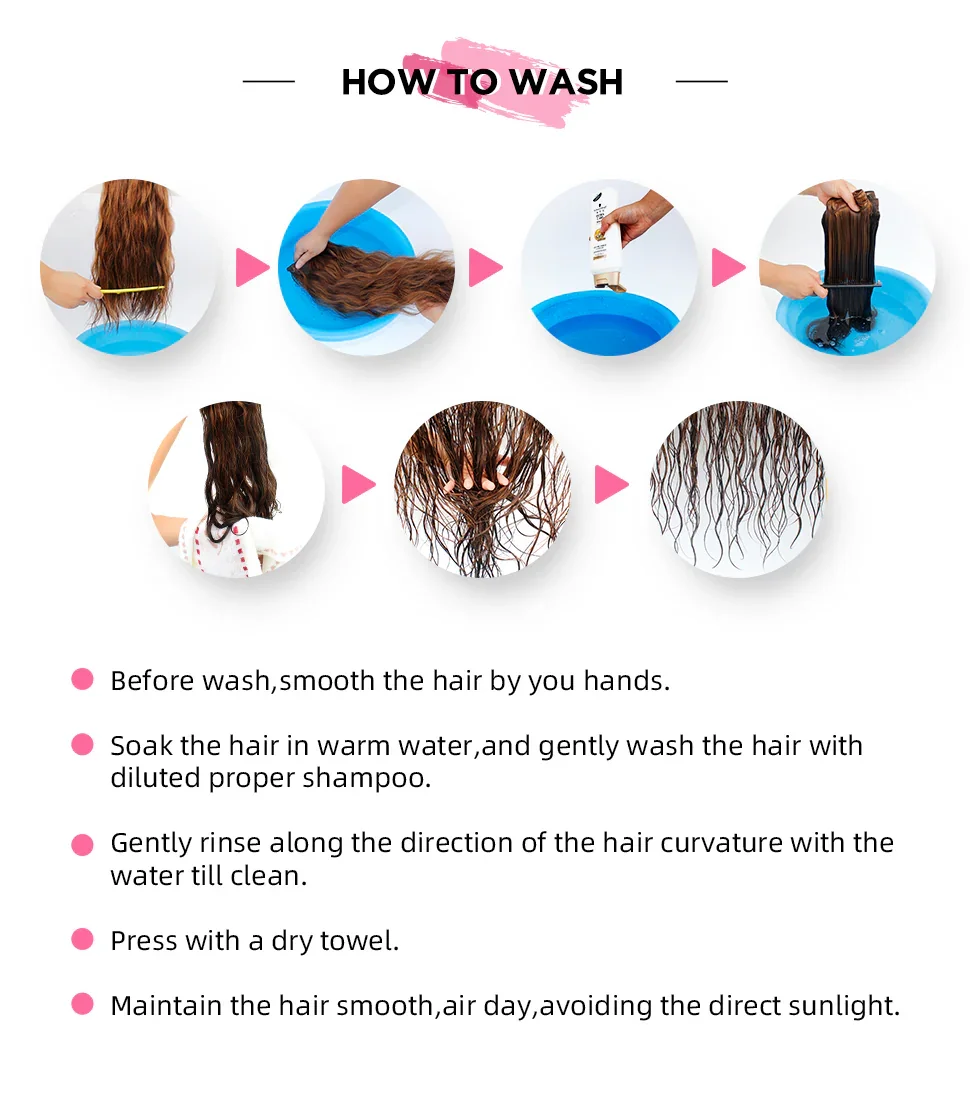 HOW TO WASH

Before wash,smooth the hair by you hands.

Soak the hair in warm water,and gently wash the hair with diluted proper shampoo.

Gently rinse along the direction of the hair curvature with the water till clean.

Press with a dry towel.

Maintain the hair smooth,air day,avoiding the direct sunlight.