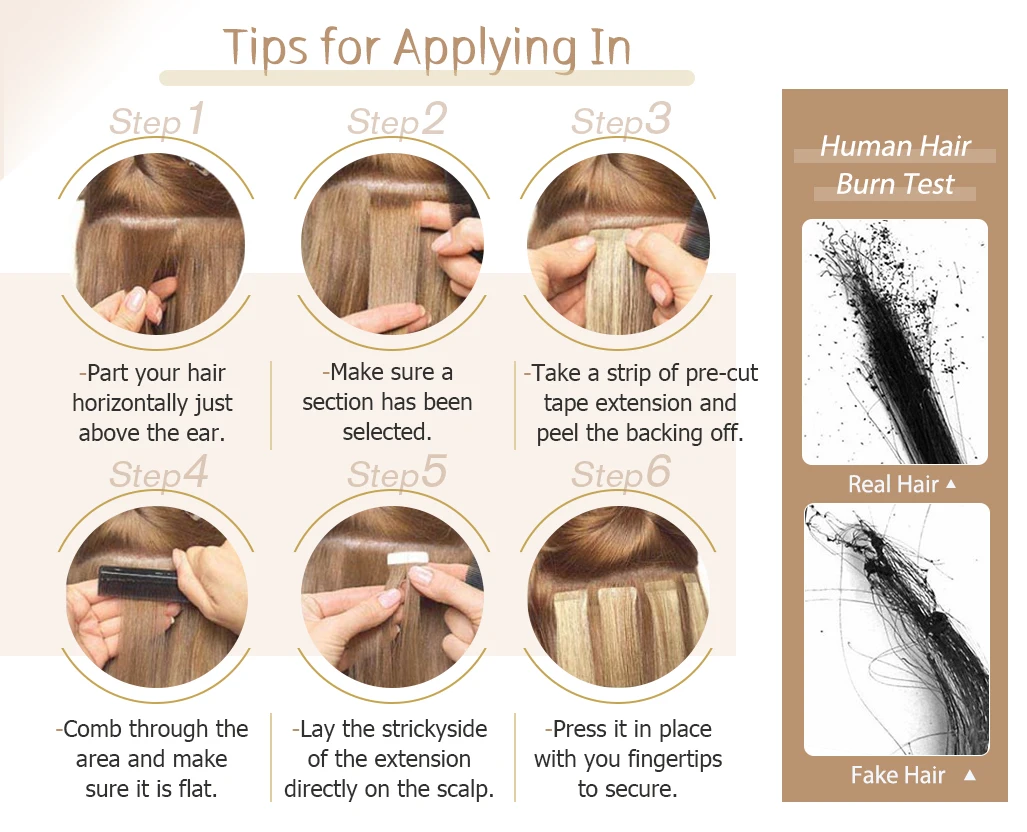 Tips for Applying In

Step1

-Part your hair horizontally just above the ear.

Step2

-Make sure a section has been selected.

Step3

-Take a strip of pre-cut tape extension and peel the backing off.

Step4

-Comb through the area and make sure it is flat.

Step5

-Lay the strickyside of the extension directly on the scalp.

Step6

-Press it in place with you fingertips to secure.

Human Hair Burn Test

Real Hair ▲

Fake Hair ▲