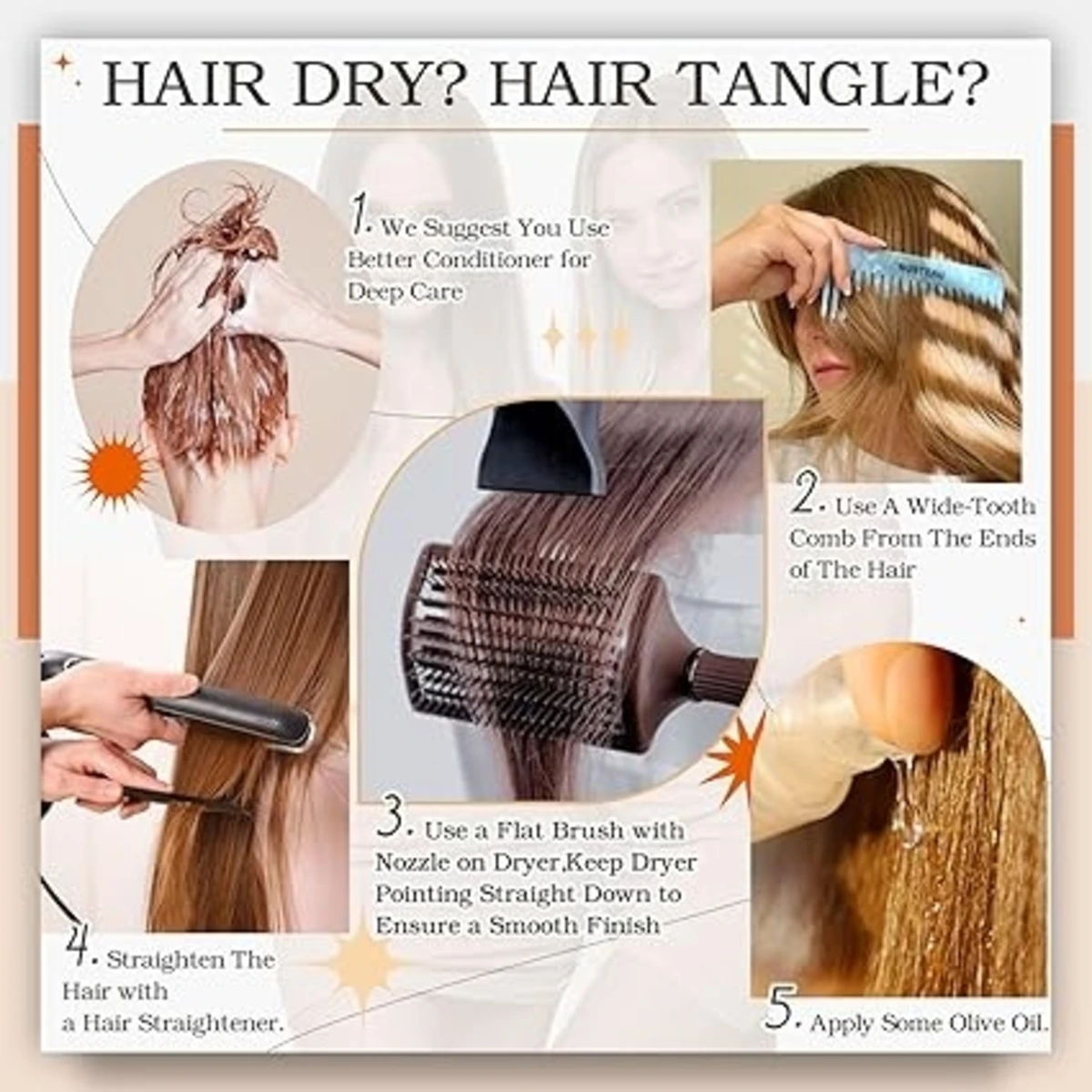 HAIR DRY? HAIR TANGLE?

1. We Suggest You Use Better Conditioner for Deep Care

2. Use A Wide-Tooth Comb From The Ends of The Hair

3. Use a Flat Brush with Nozzle on Dryer,Keep Dryer Pointing Straight Down to Ensure a Smooth Finish

4. Straighten The Hair with a Hair Straightener.

5. Apply Some Olive Oil.