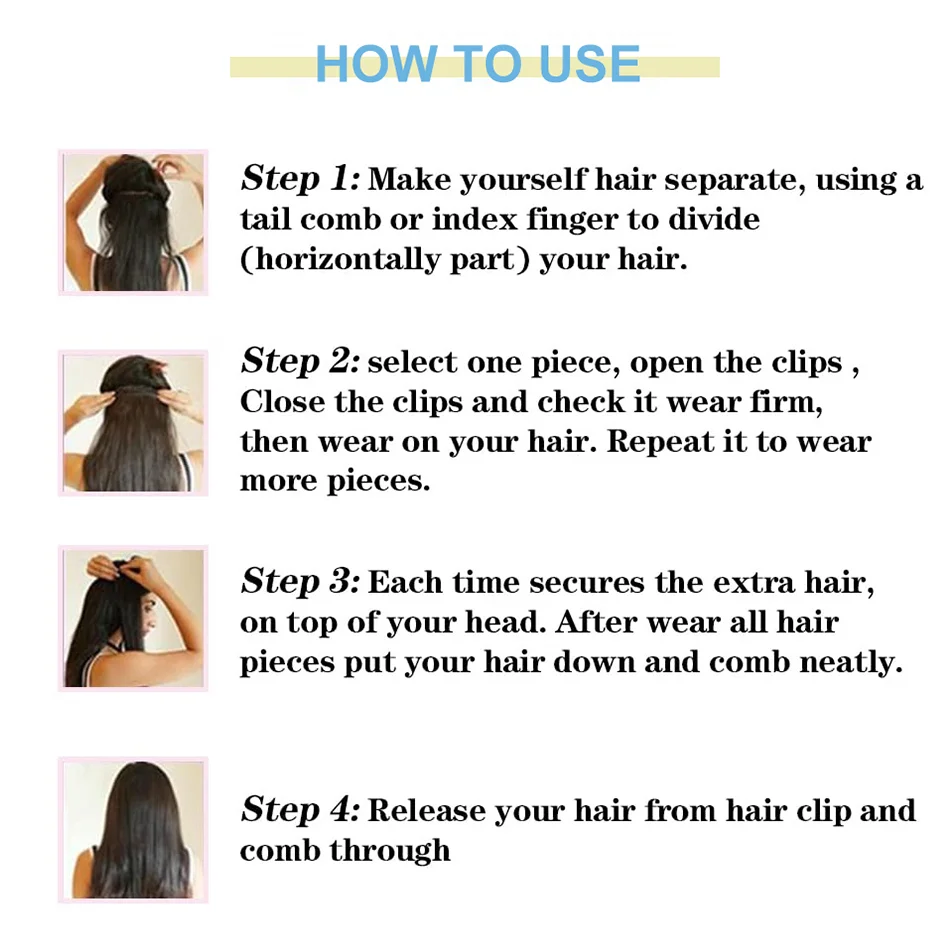 HOW TO USE

Step 1: Make yourself hair separate, using a tail comb or index finger to divide (horizontally part) your hair.

Step 2: select one piece, open the clips , Close the clips and check it wear firm, then wear on your hair. Repeat it to wear more pieces.

Step 3: Each time secures the extra hair, on top of your head. After wear all hair pieces put your hair down and comb neatly.

Step 4: Release your hair from hair clip and comb through