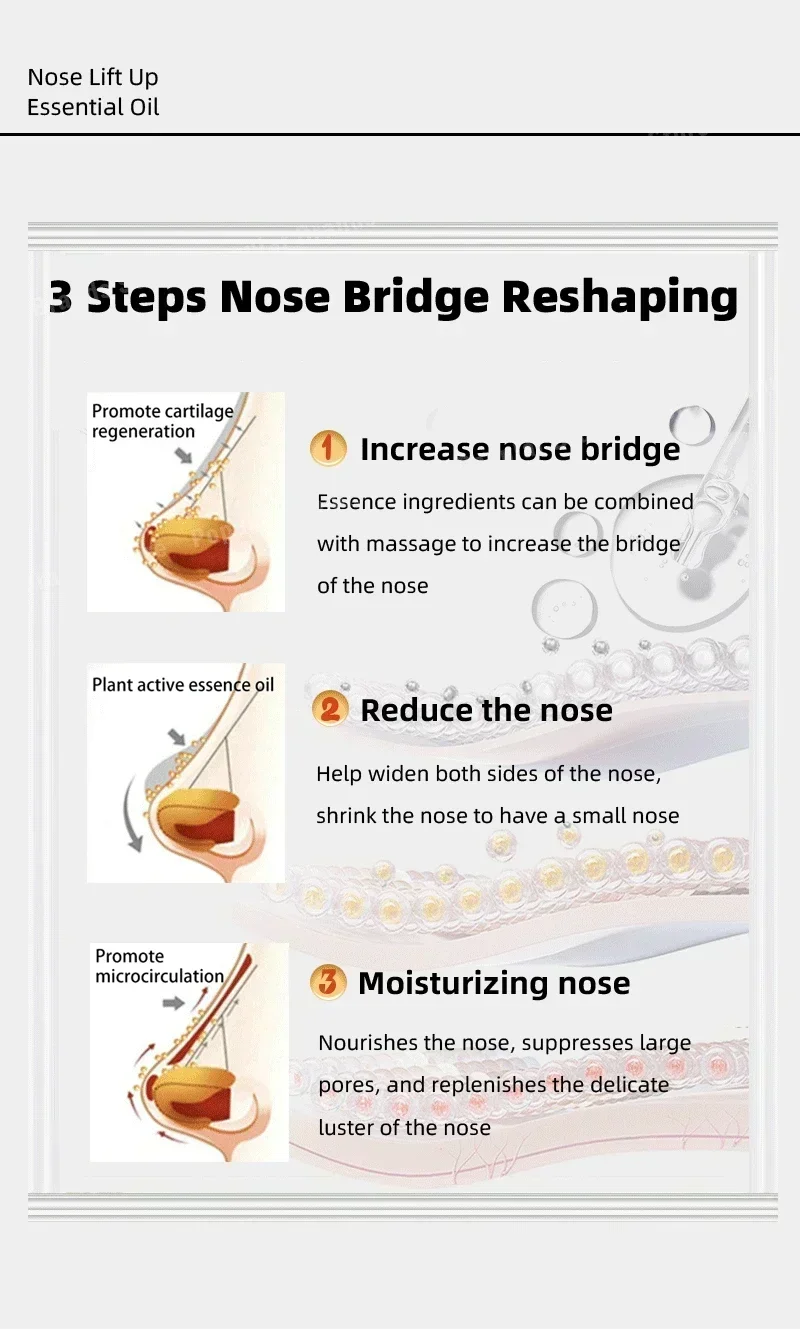 Nose Lift Up
Essential Oil

3 Steps Nose Bridge Reshaping

Promote cartilage regeneration

1 Increase nose bridge

Essence ingredients can be combined with massage to increase the bridge of the nose

Plant active essence oil

2 Reduce the nose

Help widen both sides of the nose, shrink the nose to have a small nose

Promote microcirculation

3 Moisturizing nose

Nourishes the nose, suppresses large pores, and replenishes the delicate luster of the nose