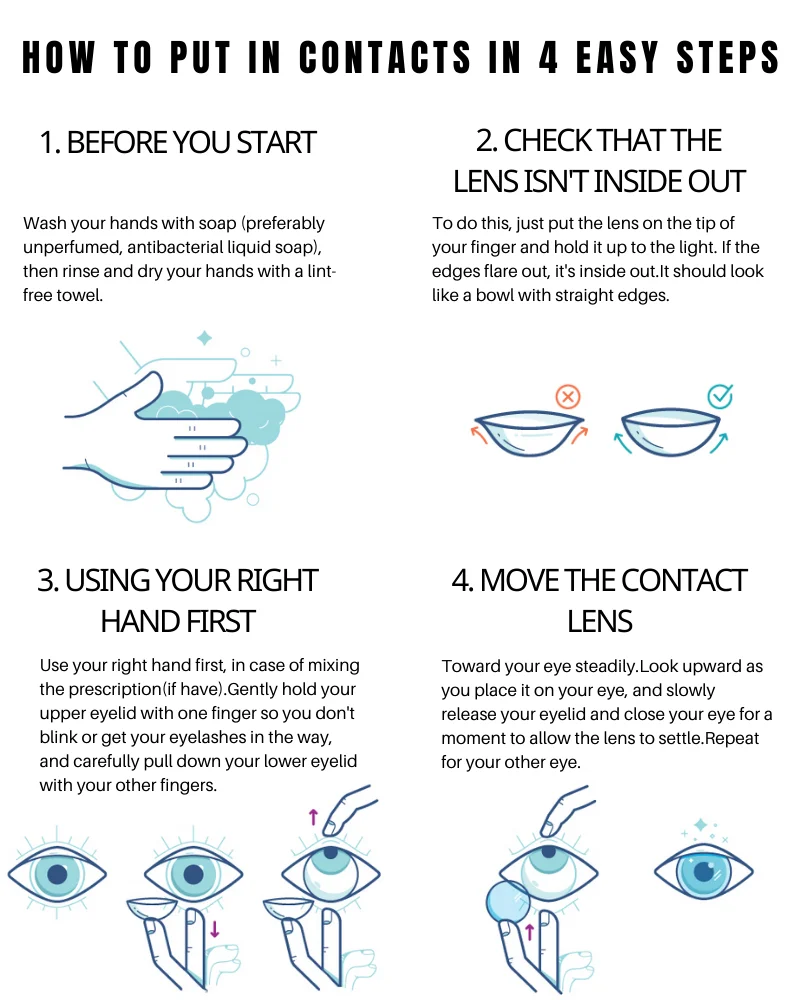 HOW TO PUT IN CONTACTS IN 4 EASY STEPS

1. BEFORE YOU START

Wash your hands with soap (preferably unperfumed, antibacterial liquid soap), then rinse and dry your hands with a lint-free towel.

2. CHECK THAT THE LENS ISN'T INSIDE OUT

To do this, just put the lens on the tip of your finger and hold it up to the light. If the edges flare out, it's inside out.It should look like a bowl with straight edges.

3. USING YOUR RIGHT HAND FIRST

Use your right hand first, in case of mixing the prescription(if have).Gently hold your upper eyelid with one finger so you don't blink or get your eyelashes in the way, and carefully pull down your lower eyelid with your other fingers.

4. MOVE THE CONTACT LENS

Toward your eye steadily.Look upward as you place it on your eye, and slowly release your eyelid and close your eye for a moment to allow the lens to settle.Repeat for your other eye.