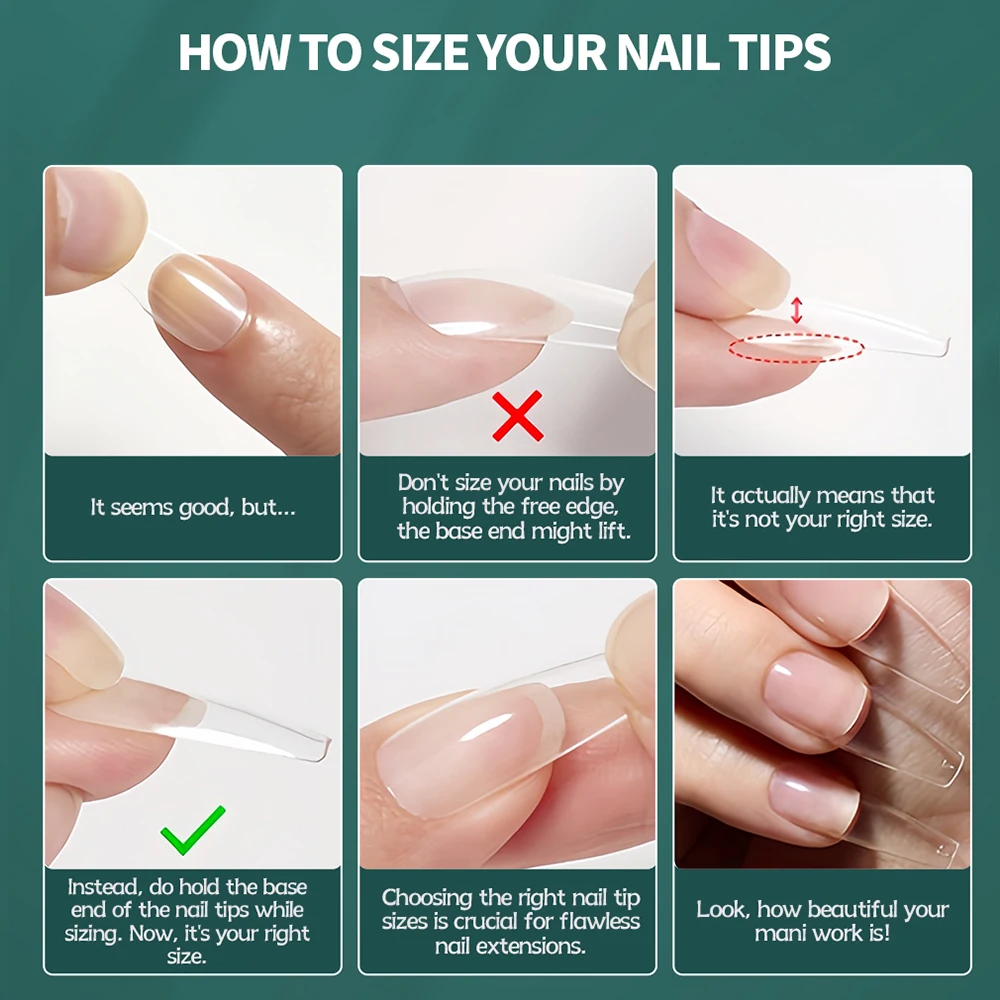 HOW TO SIZE YOUR NAIL TIPS

It seems good, but...

Don't size your nails by holding the free edge, the base end might lift.

It actually means that it's not your right size.

Instead, do hold the base end of the nail tips while sizing. Now, it's your right size.

Choosing the right nail tip sizes is crucial for flawless nail extensions.

Look, how beautiful your mani work is!