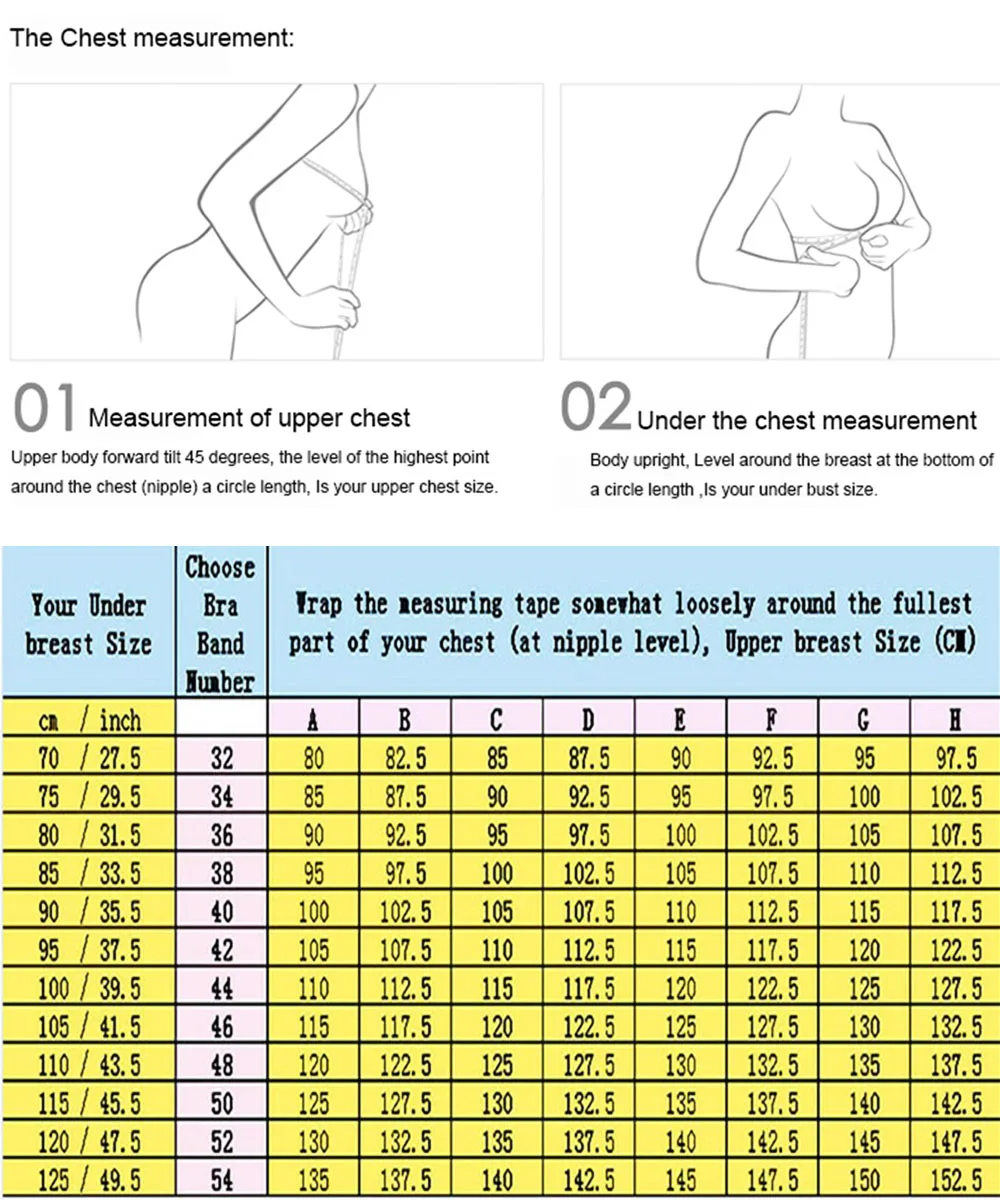 The Chest measurement:

01 Measurement of upper chest

Upper body forward tilt 45 degrees, the level of the highest point around the chest (nipple) a circle length, Is your upper chest size.

02 Under the chest measurement

Body upright, Level around the breast at the bottom of a circle length ,Is your under bust size.

| Your Under breast Size | Choose Bra Band Number | Wrap the measuring tape somewhat loosely around the fullest part of your chest (at nipple level), Upper breast Size (CM) | | | | | | | |
|---|---|---|---|---|---|---|---|---|---|
| cm / inch | | A | B | C | D | E | F | G | H |
| 70 / 27.5 | 32 | 80 | 82.5 | 85 | 87.5 | 90 | 92.5 | 95 | 97.5 |
| 75 / 29.5 | 34 | 85 | 87.5 | 90 | 92.5 | 95 | 97.5 | 100 | 102.5 |
| 80 / 31.5 | 36 | 90 | 92.5 | 95 | 97.5 | 100 | 102.5 | 105 | 107.5 |
| 85 / 33.5 | 38 | 95 | 97.5 | 100 | 102.5 | 105 | 107.5 | 110 | 112.5 |
| 90 / 35.5 | 40 | 100 | 102.5 | 105 | 107.5 | 110 | 112.5 | 115 | 117.5 |
| 95 / 37.5 | 42 | 105 | 107.5 | 110 | 112.5 | 115 | 117.5 | 120 | 122.5 |
| 100 / 39.5 | 44 | 110 | 112.5 | 115 | 117.5 | 120 | 122.5 | 125 | 127.5 |
| 105 / 41.5 | 46 | 115 | 117.5 | 120 | 122.5 | 125 | 127.5 | 130 | 132.5 |
| 110 / 43.5 | 48 | 120 | 122.5 | 125 | 127.5 | 130 | 132.5 | 135 | 137.5 |
| 115 / 45.5 | 50 | 125 | 127.5 | 130 | 132.5 | 135 | 137.5 | 140 | 142.5 |
| 120 / 47.5 | 52 | 130 | 132.5 | 135 | 137.5 | 140 | 142.5 | 145 | 147.5 |
| 125 / 49.5 | 54 | 135 | 137.5 | 140 | 142.5 | 145 | 147.5 | 150 | 152.5 |