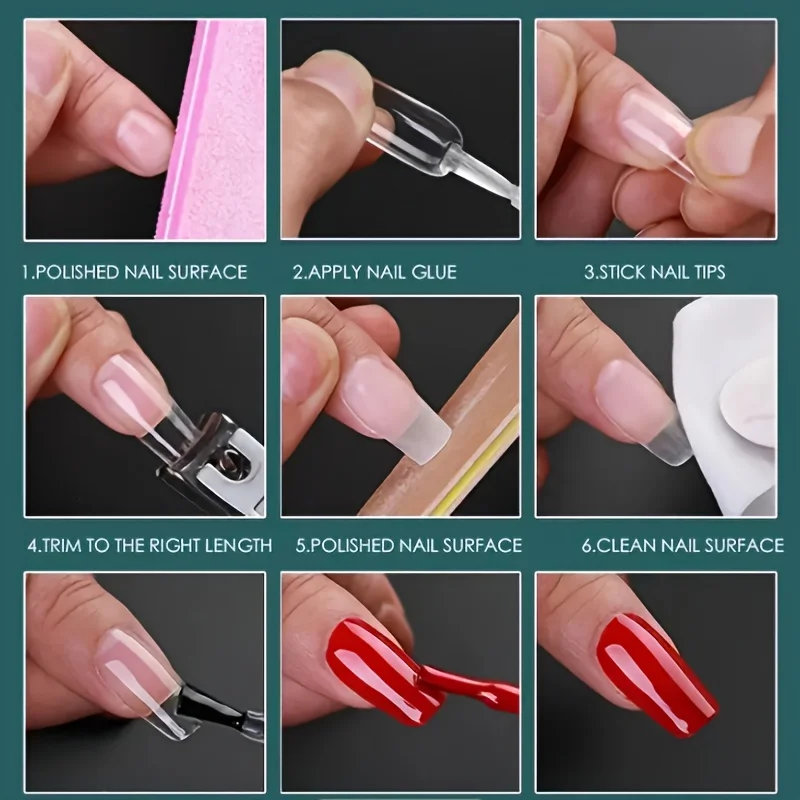 1.POLISHED NAIL SURFACE

2.APPLY NAIL GLUE

3.STICK NAIL TIPS

4.TRIM TO THE RIGHT LENGTH

5.POLISHED NAIL SURFACE

6.CLEAN NAIL SURFACE