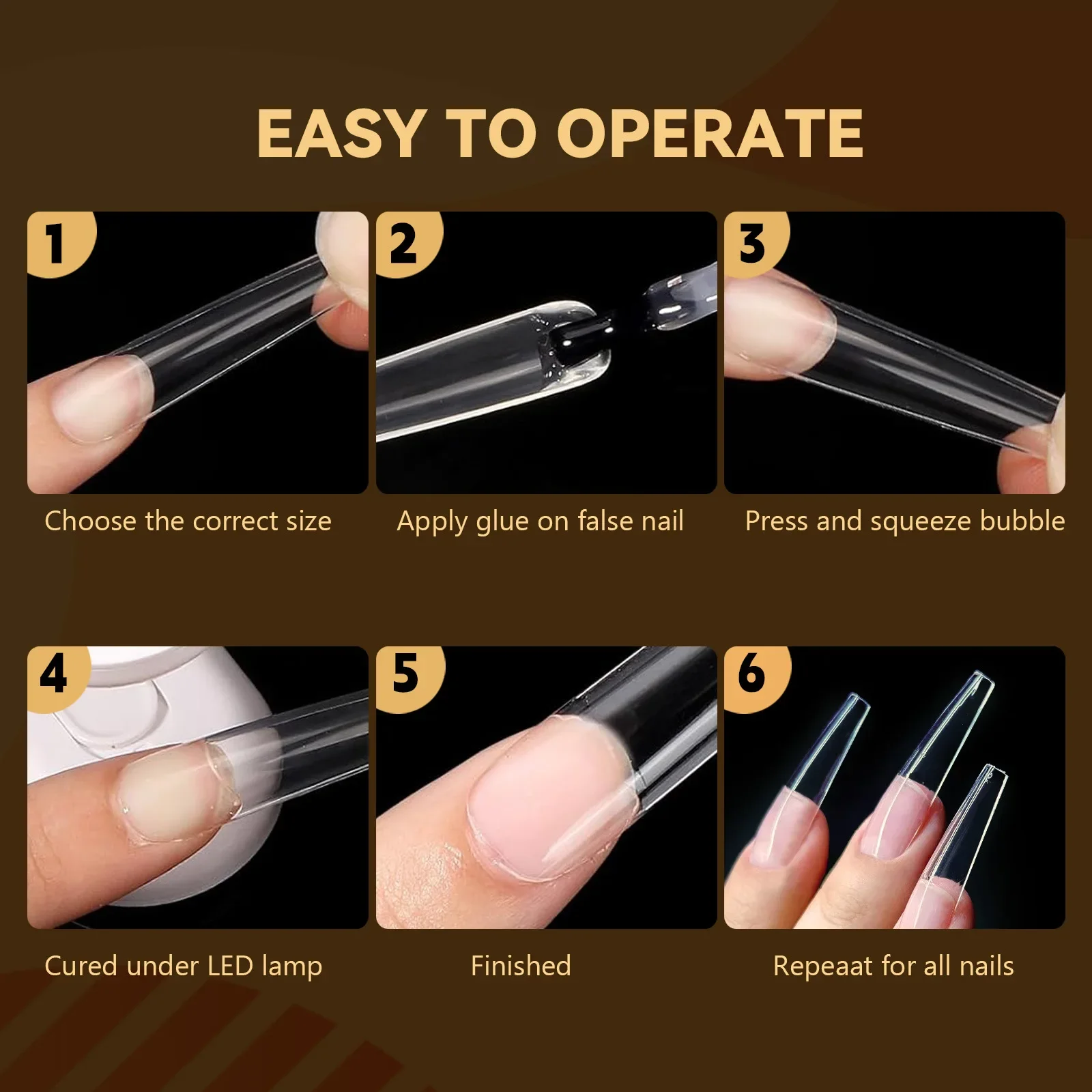 EASY TO OPERATE

1
Choose the correct size

2
Apply glue on false nail

3
Press and squeeze bubble

4
Cured under LED lamp

5
Finished

6
Repeaat for all nails