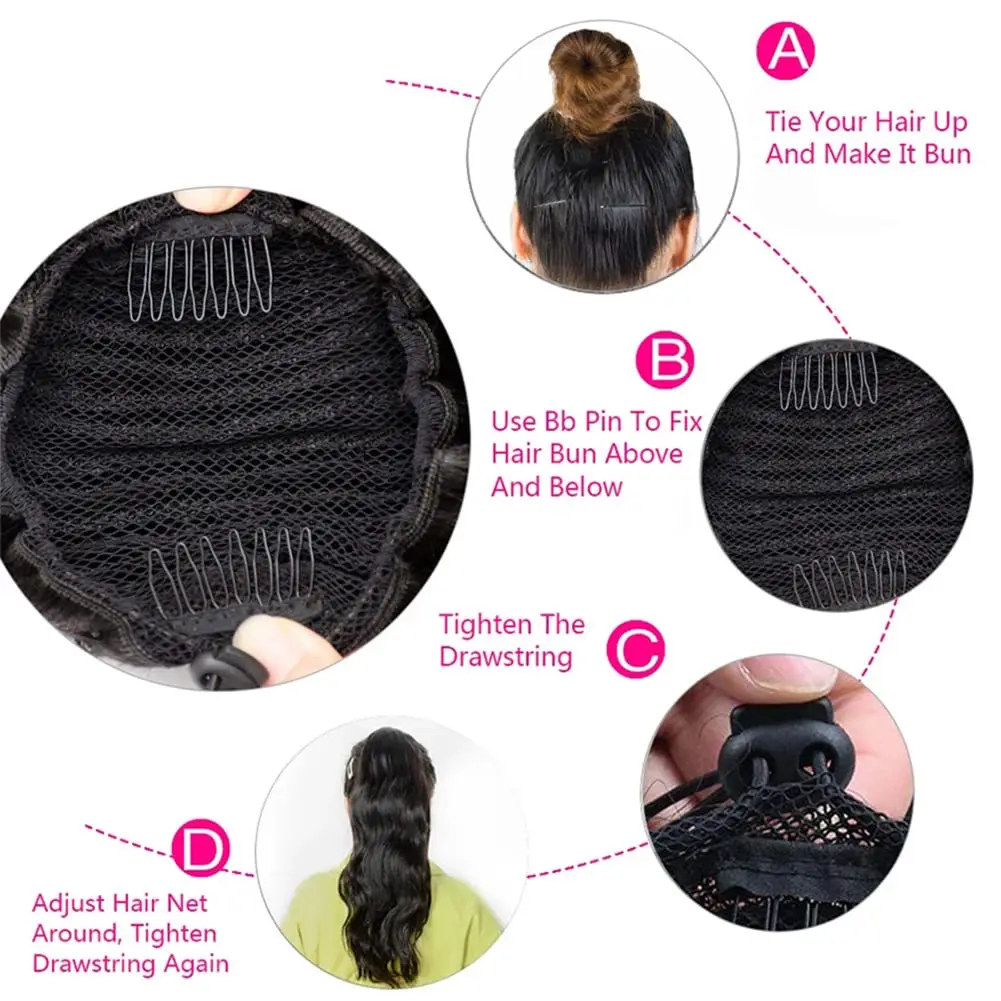 A

Tie Your Hair Up And Make It Bun

B

Use Bb Pin To Fix Hair Bun Above And Below

Tighten The Drawstring

C

D

Adjust Hair Net Around, Tighten Drawstring Again