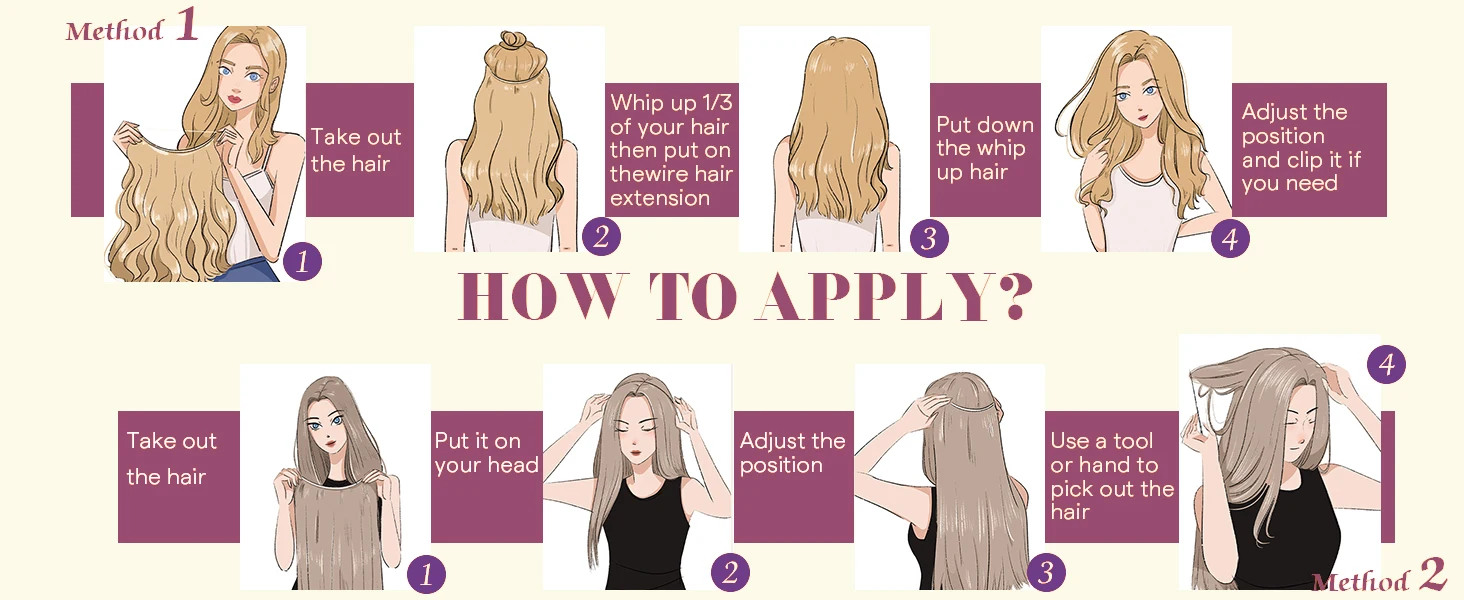 Method 1

1 Take out the hair

2 Whip up 1/3 of your hair then put on thewire hair extension

3 Put down the whip up hair

4 Adjust the position and clip it if you need

HOW TO APPLY?

Take out the hair 1

Put it on your head 2

Adjust the position 3

Use a tool or hand to pick out the hair 4

Method 2