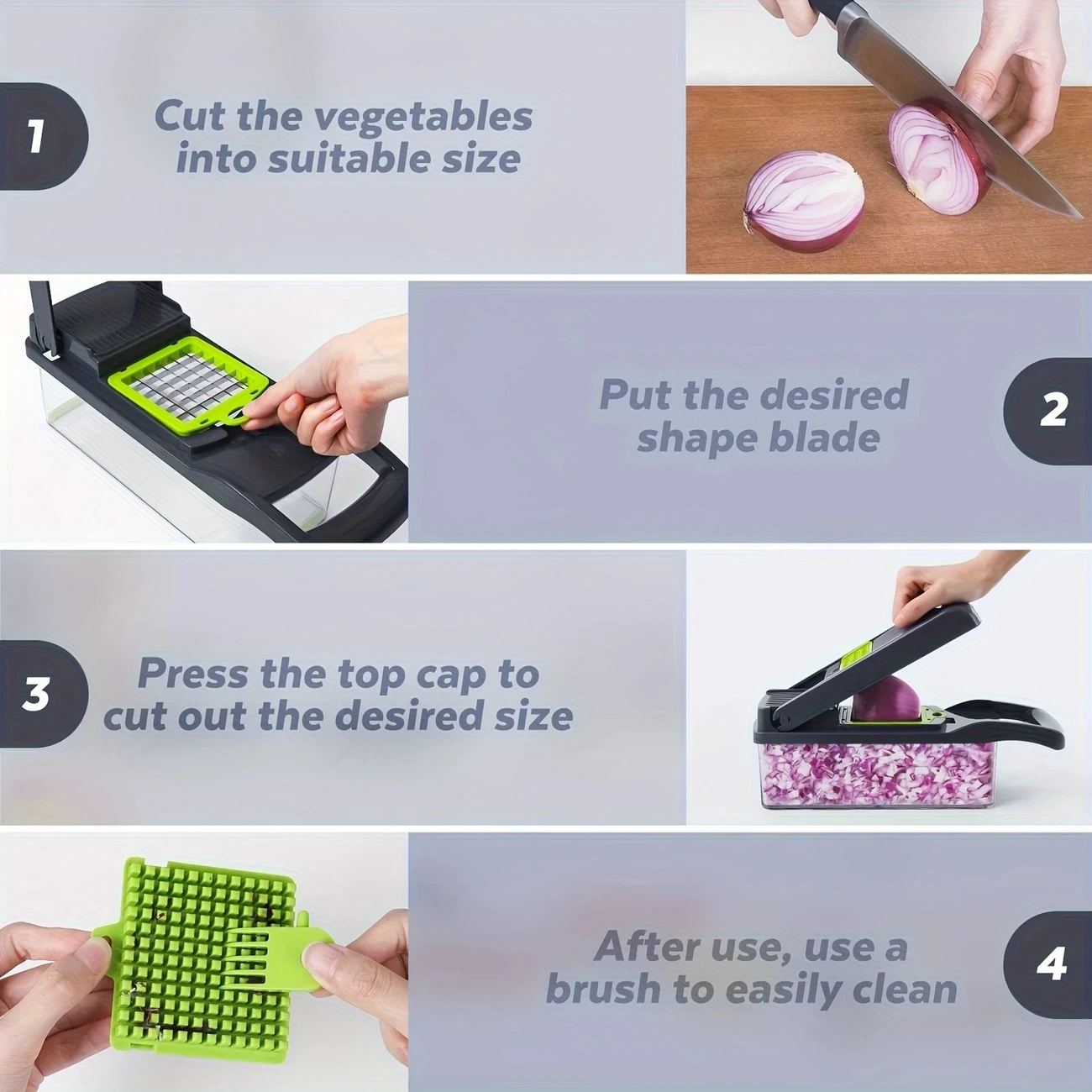 1

Cut the vegetables into suitable size

Put the desired shape blade

2

3

Press the top cap to cut out the desired size

After use, use a brush to easily clean

4